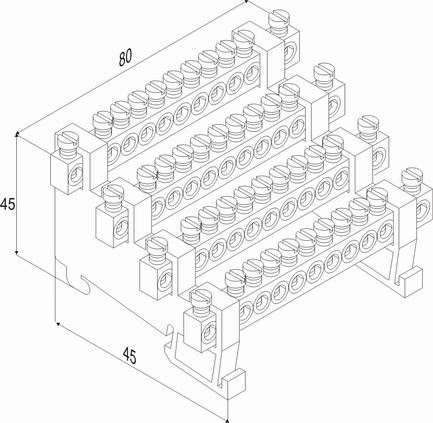 80
45
45